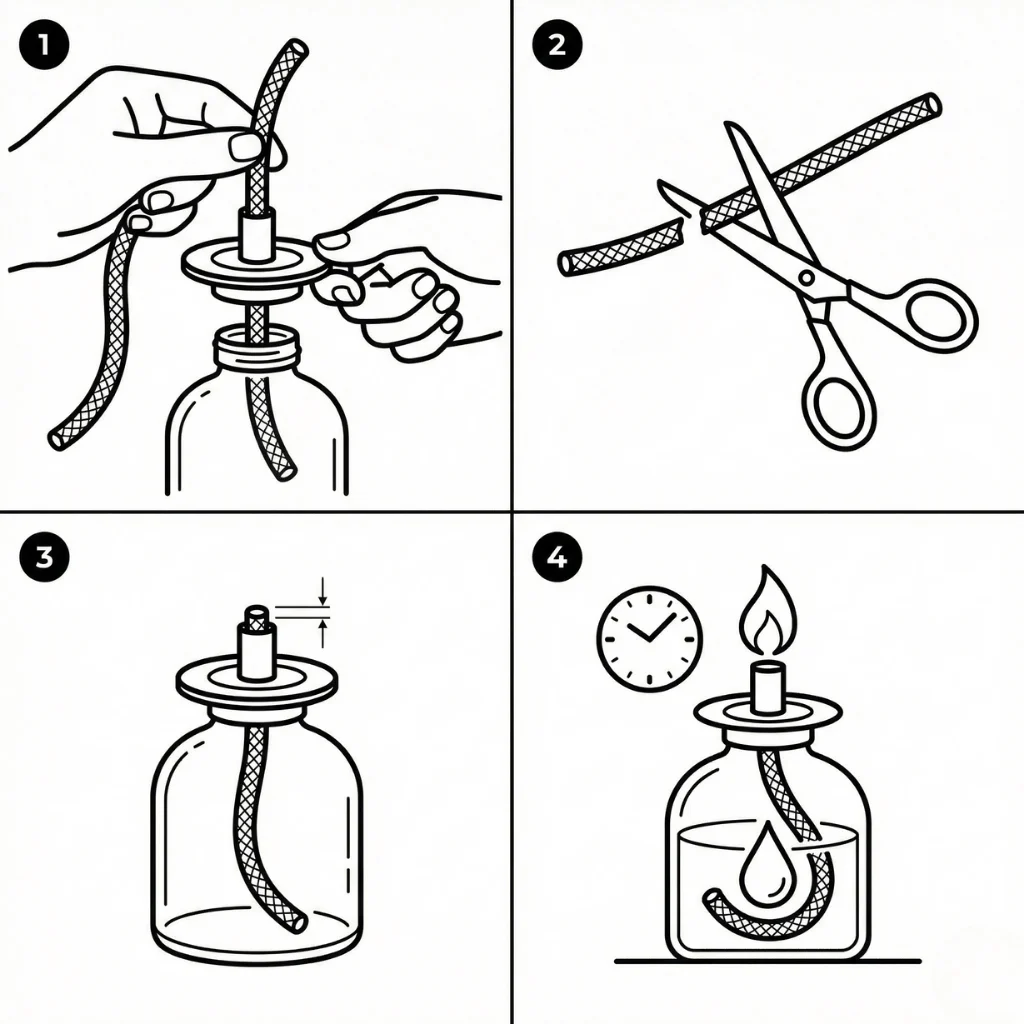 1

2

3

4